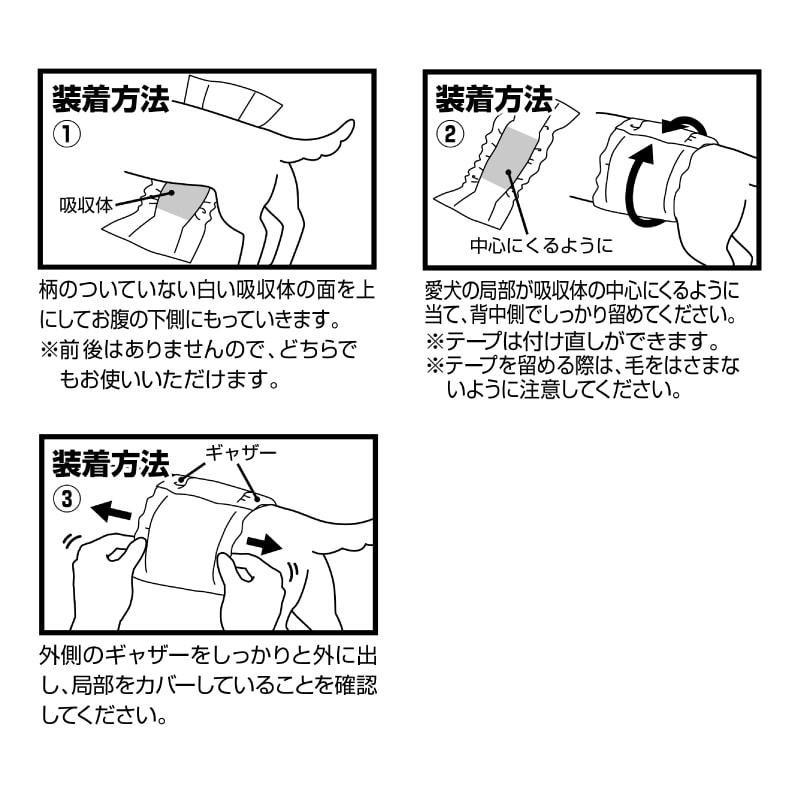 装着方法
①
吸収体

柄のついていない白い吸収体の面を上にしてお腹の下側にもっていきます。
※前後はありませんので、どちらでもお使いいただけます。

装着方法
②
中心にくるように

愛犬の局部が吸収体の中心にくるように当て、背中側でしっかり留めてください。
※テープは付け直しができます。
※テープを留める際は、毛をはさまないように注意してください。

装着方法
③
ギャザー

外側のギャザーをしっかりと外に出し、局部をカバーしていることを確認してください。