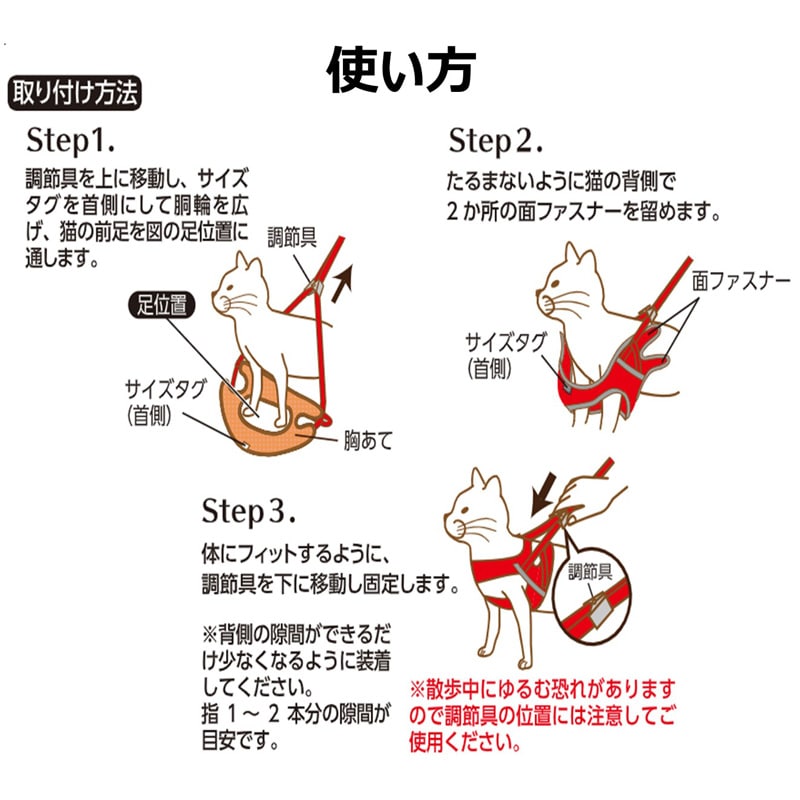 使い方

取り付け方法

Step1.

調節具を上に移動し、サイズタグを首側にして胴輪を広げ、猫の前足を図の足位置に通します。

調節具

足位置

サイズタグ
(首側)

胸あて

Step2.

たるまないように猫の背側で2か所の面ファスナーを留めます。

面ファスナー

サイズタグ
(首側)

Step3.

体にフィットするように、調節具を下に移動し固定します。

※背側の隙間ができるだけ少なくなるように装着してください。
指 1～2 本分の隙間が目安です。

調節具

※散歩中にゆるむ恐れがありますので調節具の位置には注意してご使用ください。