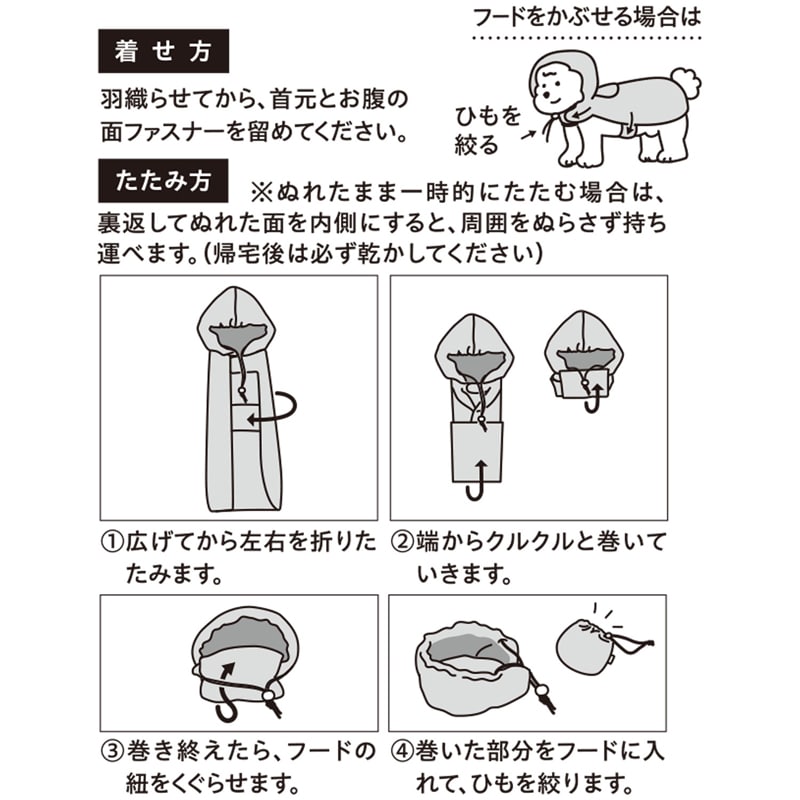 着せ方

羽織らせてから、首元とお腹の面ファスナーを留めてください。

フードをかぶせる場合は

ひもを絞る

たたみ方

※ぬれたまま一時的にたたむ場合は、裏返してぬれた面を内側にすると、周囲をぬらさず持ち運べます。(帰宅後は必ず乾かしてください)

①広げてから左右を折りたたみます。

②端からクルクルと巻いていきます。

③巻き終えたら、フードの紐をくぐらせます。

④巻いた部分をフードに入れて、ひもを絞ります。