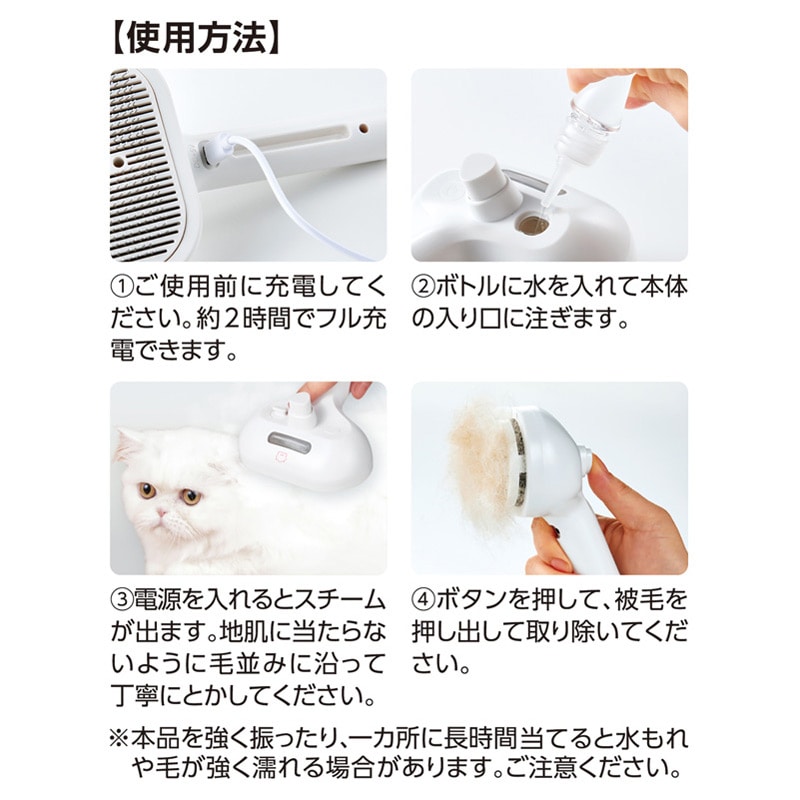 【使用方法】

①ご使用前に充電してください。約２時間でフル充電できます。

②ボトルに水を入れて本体の入り口に注ぎます。

③電源を入れるとスチームが出ます。地肌に当たらないように毛並みに沿って丁寧にとかしてください。

④ボタンを押して、被毛を押し出して取り除いてください。

※本品を強く振ったり、一カ所に長時間当てると水もれや毛が強く濡れる場合があります。ご注意ください。