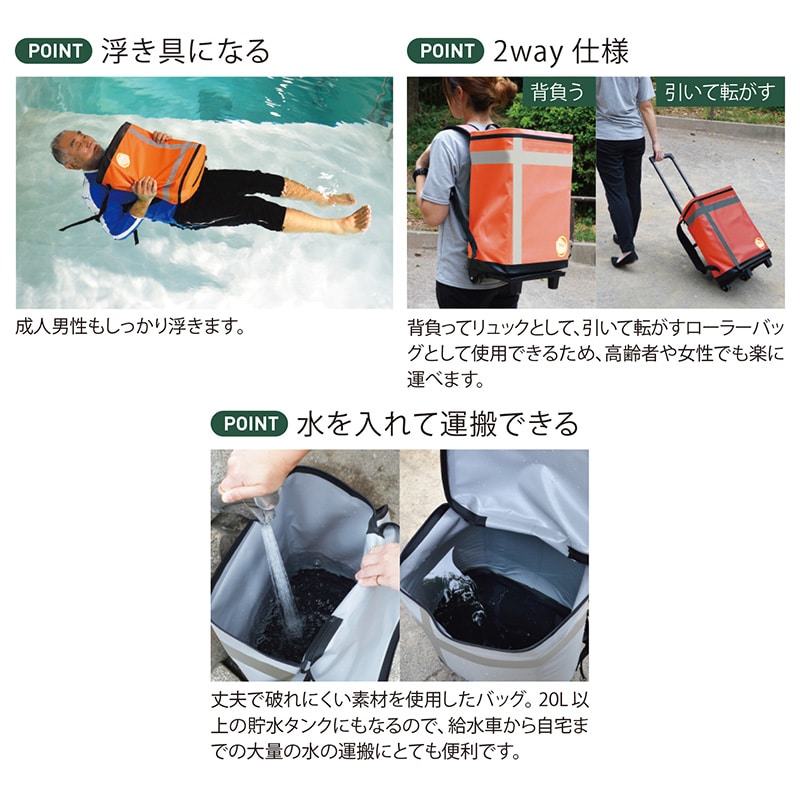 POINT 浮き具になる

成人男性もしっかり浮きます。

POINT 2way 仕様

背負う

引いて転がす

背負ってリュックとして、引いて転がすローラーバッグとして使用できるため、高齢者や女性でも楽に運べます。

POINT 水を入れて運搬できる

丈夫で破れにくい素材を使用したバッグ。20L以上の貯水タンクにもなるので、給水車から自宅までの大量の水の運搬にとても便利です。