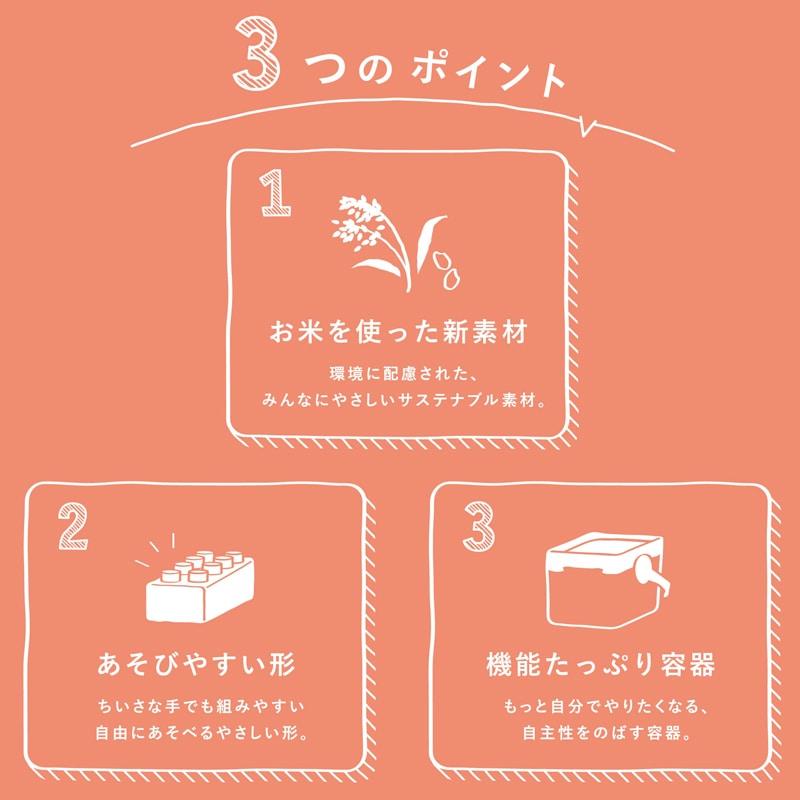 3つのポイント

1

お米を使った新素材

環境に配慮された、
みんなにやさしいサステナブル素材。

2

あそびやすい形

ちいさな手でも組みやすい
自由にあそべるやさしい形。

3

機能たっぷり容器

もっと自分でやりたくなる、
自主性をのばす容器。