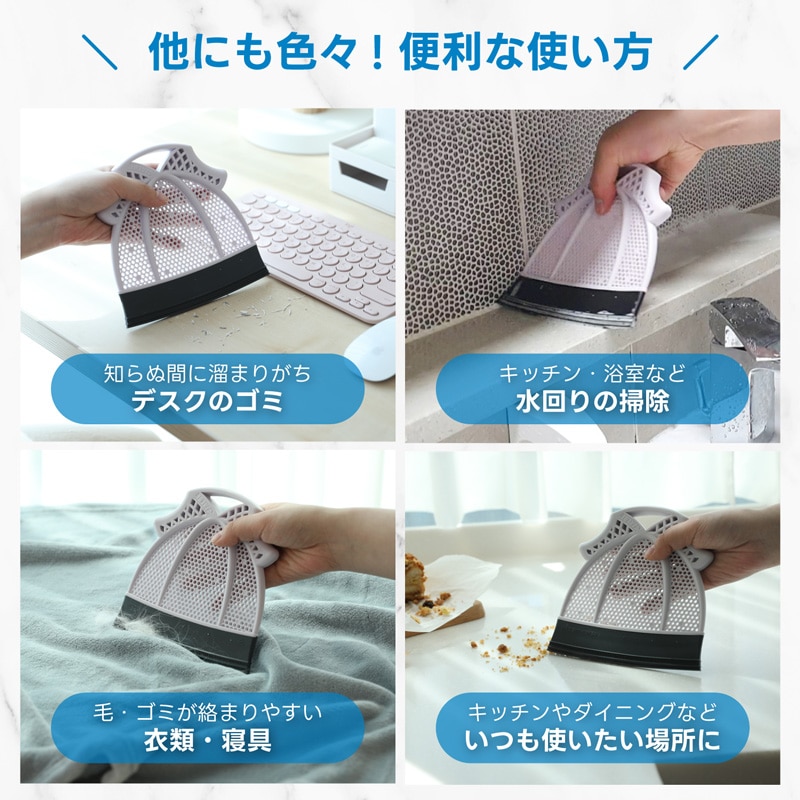 ＼ 他にも色々！便利な使い方 ／

知らぬ間に溜まりがち
デスクのゴミ

キッチン・浴室など
水回りの掃除

毛・ゴミが絡まりやすい
衣類・寝具

キッチンやダイニングなど
いつも使いたい場所に