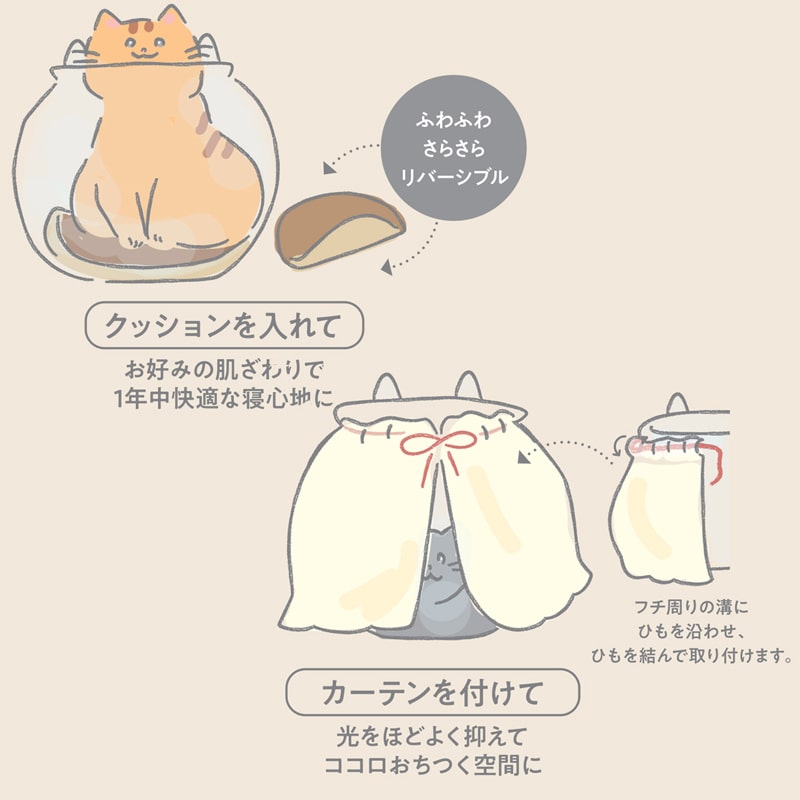 ふわふわ
さらさら
リバーシブル

クッションを入れて

お好みの肌ざわりで
1年中快適な寝心地に

フチ周りの溝に
ひもを沿わせ、
ひもを結んで取り付けます。

カーテンを付けて

光をほどよく抑えて
ココロおちつく空間に