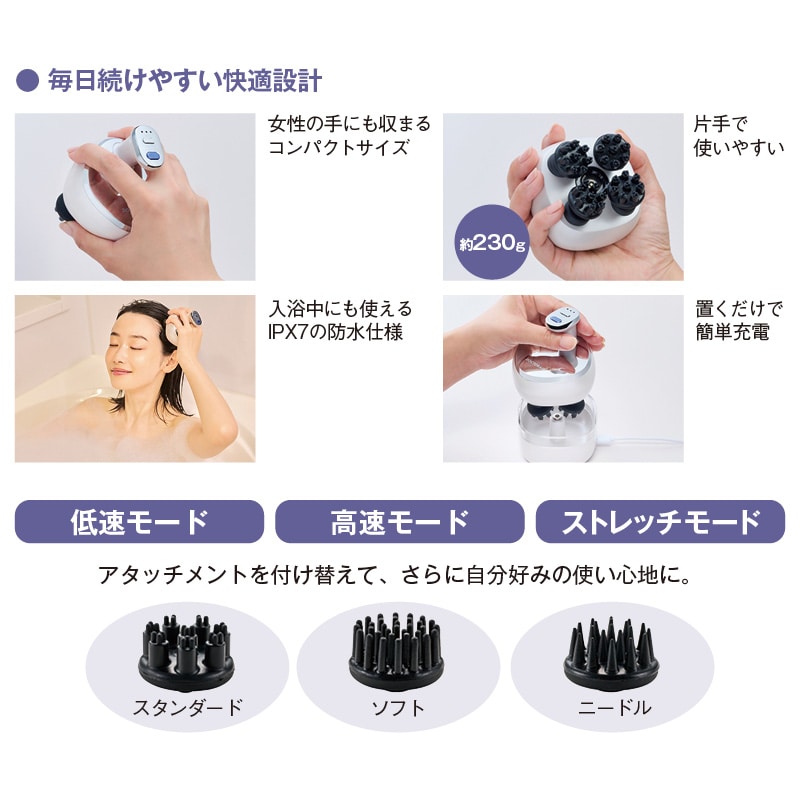 ● 毎日続けやすい快適設計

女性の手にも収まるコンパクトサイズ

片手で使いやすい

約230g

入浴中にも使えるIPX7の防水仕様

置くだけで簡単充電

低速モード

高速モード

ストレッチモード

アタッチメントを付け替えて、さらに自分好みの使い心地に。

スタンダード

ソフト

ニードル