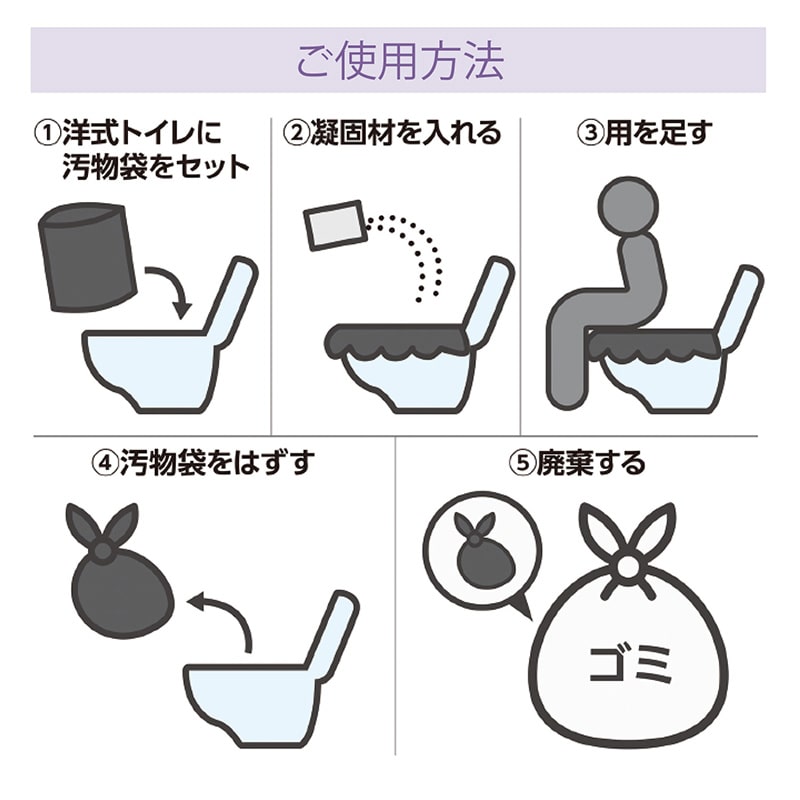 ご使用方法

①洋式トイレに汚物袋をセット

②凝固材を入れる

③用を足す

④汚物袋をはずす

⑤廃棄する

ゴミ