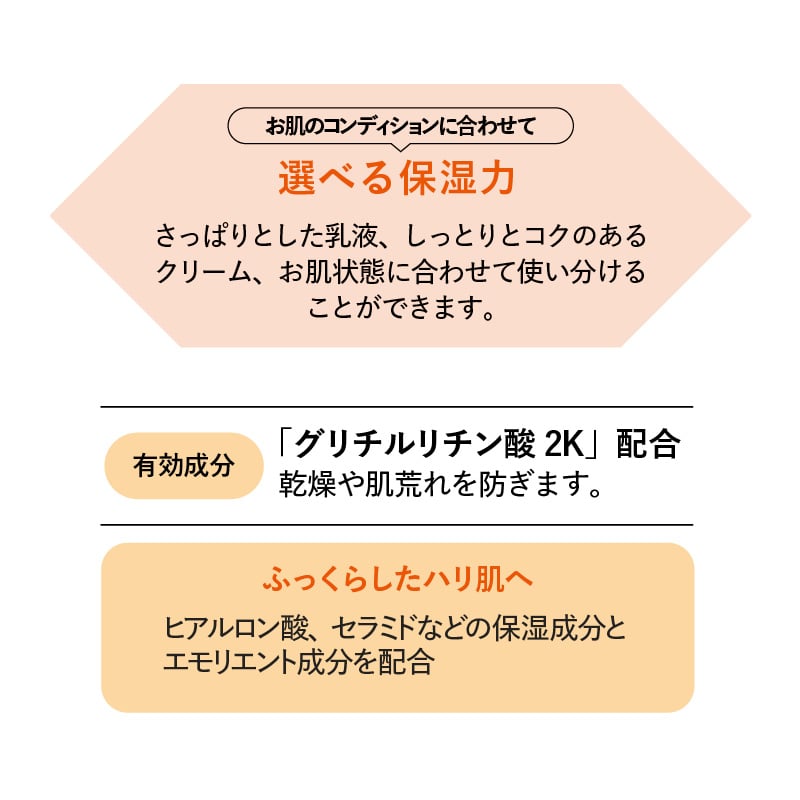 お肌のコンディションに合わせて

選べる保湿力

さっぱりとした乳液、しっとりとコクのあるクリーム、お肌状態に合わせて使い分けることができます。

有効成分

「グリチルリチン酸2K」配合
乾燥や肌荒れを防ぎます。

ふっくらしたハリ肌へ

ヒアルロン酸、セラミドなどの保湿成分とエモリエント成分を配合