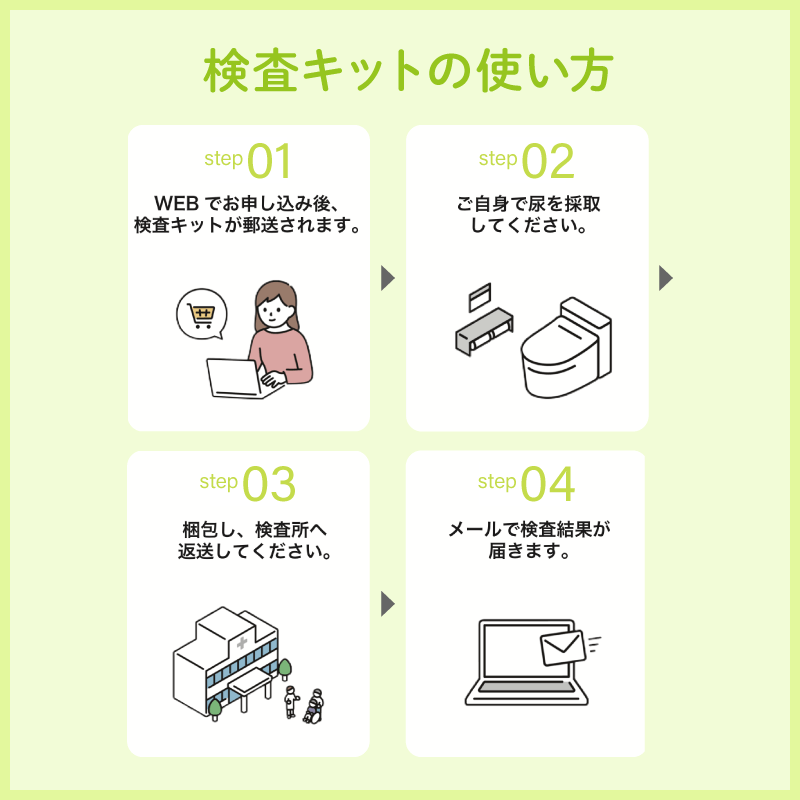 検査キットの使い方

step 01
WEB でお申し込み後、検査キットが郵送されます。

step 02
ご自身で尿を採取してください。

step 03
梱包し、検査所へ返送してください。

step 04
メールで検査結果が届きます。